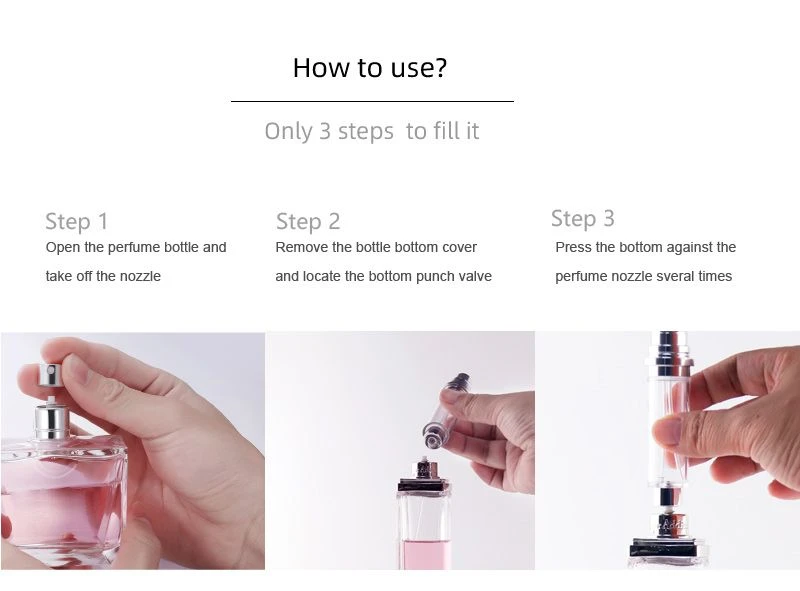 How to use?

Only 3 steps to fill it

Step 1
Open the perfume bottle and take off the nozzle

Step 2
Remove the bottle bottom cover and locate the bottom punch valve

Step 3
Press the bottom against the perfume nozzle sveral times